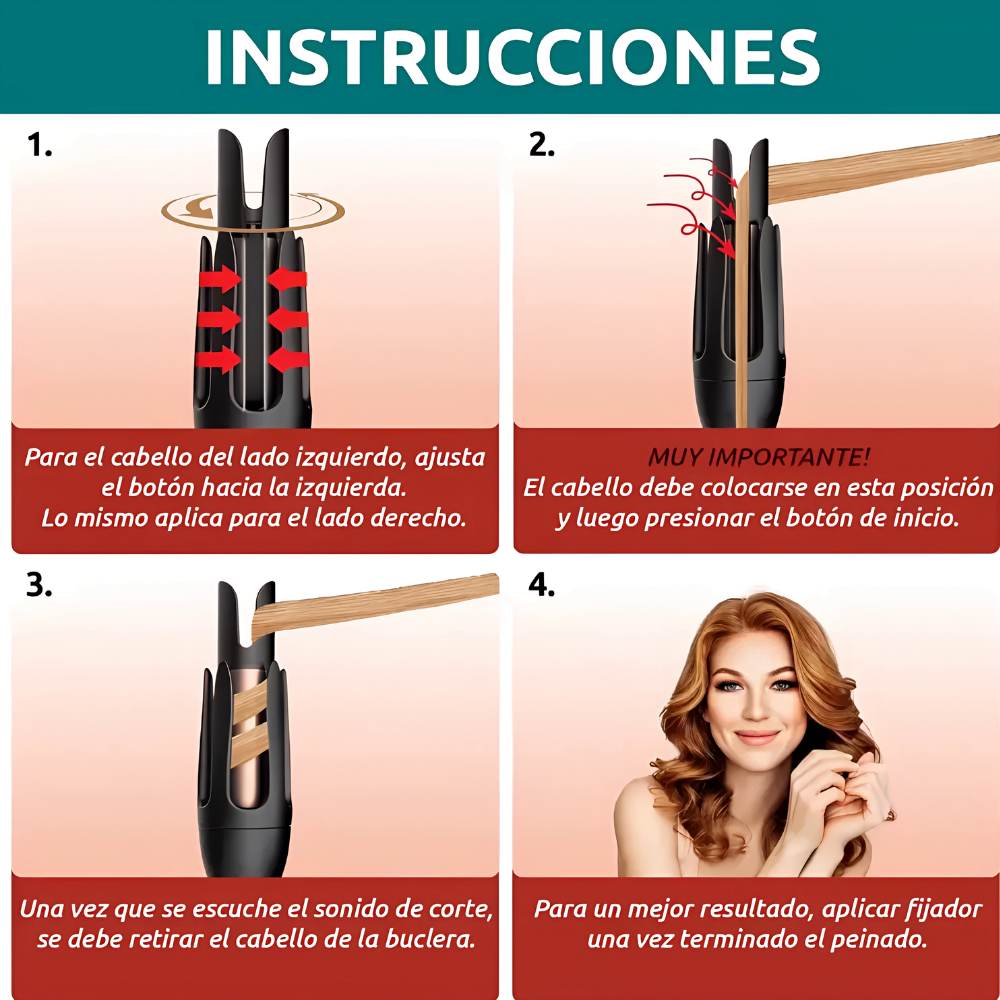 INSTRUCCIONES

1.

Para el cabello del lado izquierdo, ajusta el botón hacia la izquierda. Lo mismo aplica para el lado derecho.

2.

MUY IMPORTANTE!
El cabello debe colocarse en esta posición y luego presionar el botón de inicio.

3.

Una vez que se escuche el sonido de corte, se debe retirar el cabello de la buclera.

4.

Para un mejor resultado, aplicar fijador una vez terminado el peinado.