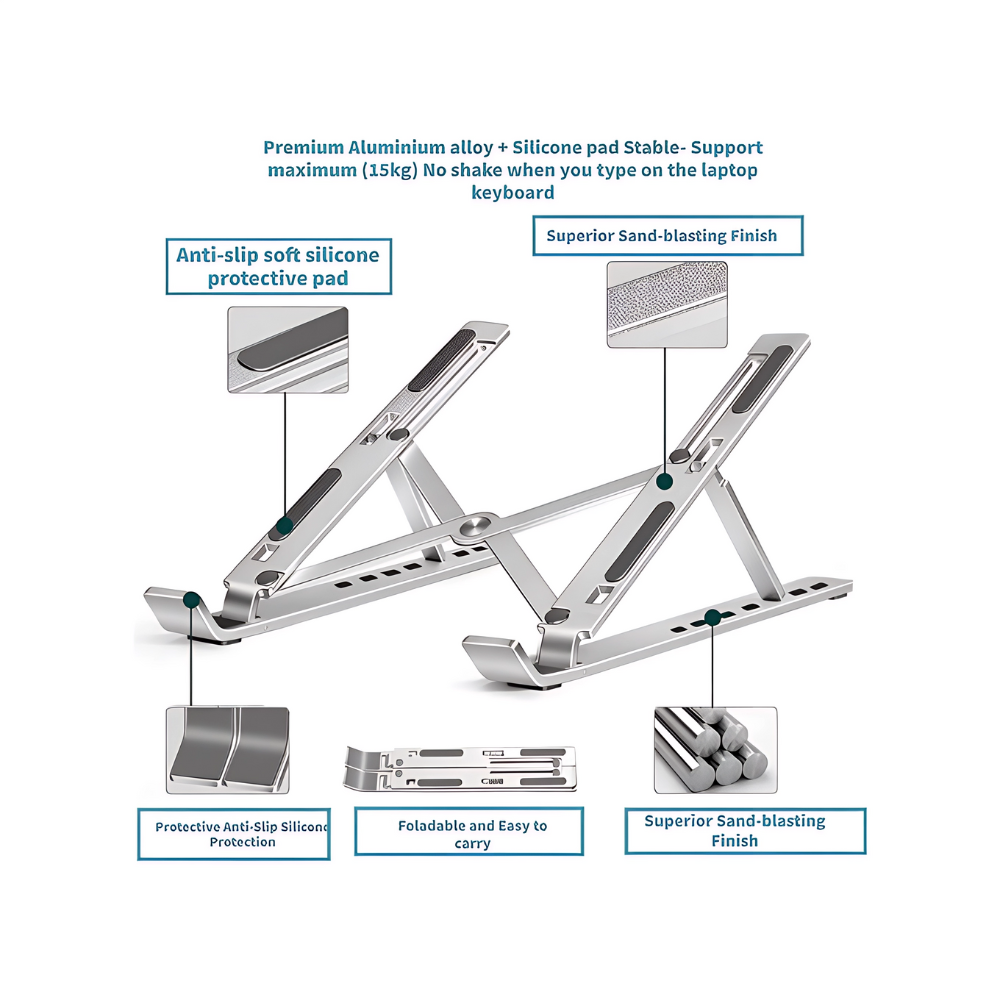 Premium Aluminium alloy + Silicone pad Stable- Support maximum (15kg) No shake when you type on the laptop keyboard

Anti-slip soft silicone protective pad

Superior Sand-blasting Finish

Protective Anti-Slip Silicone Protection

Foladable and Easy to carry

Superior Sand-blasting Finish