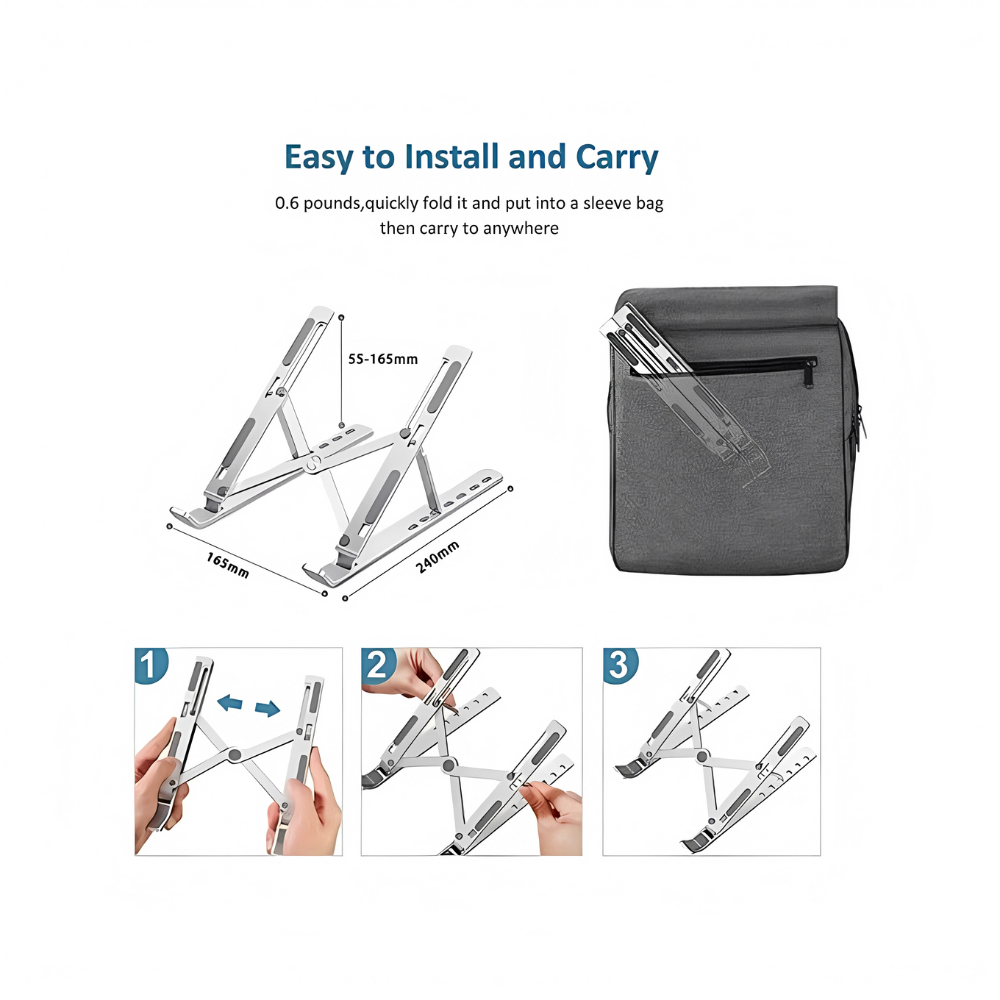 Easy to Install and Carry

0.6 pounds,quickly fold it and put into a sleeve bag then carry to anywhere

55-165mm

165mm

240mm

1

2

3