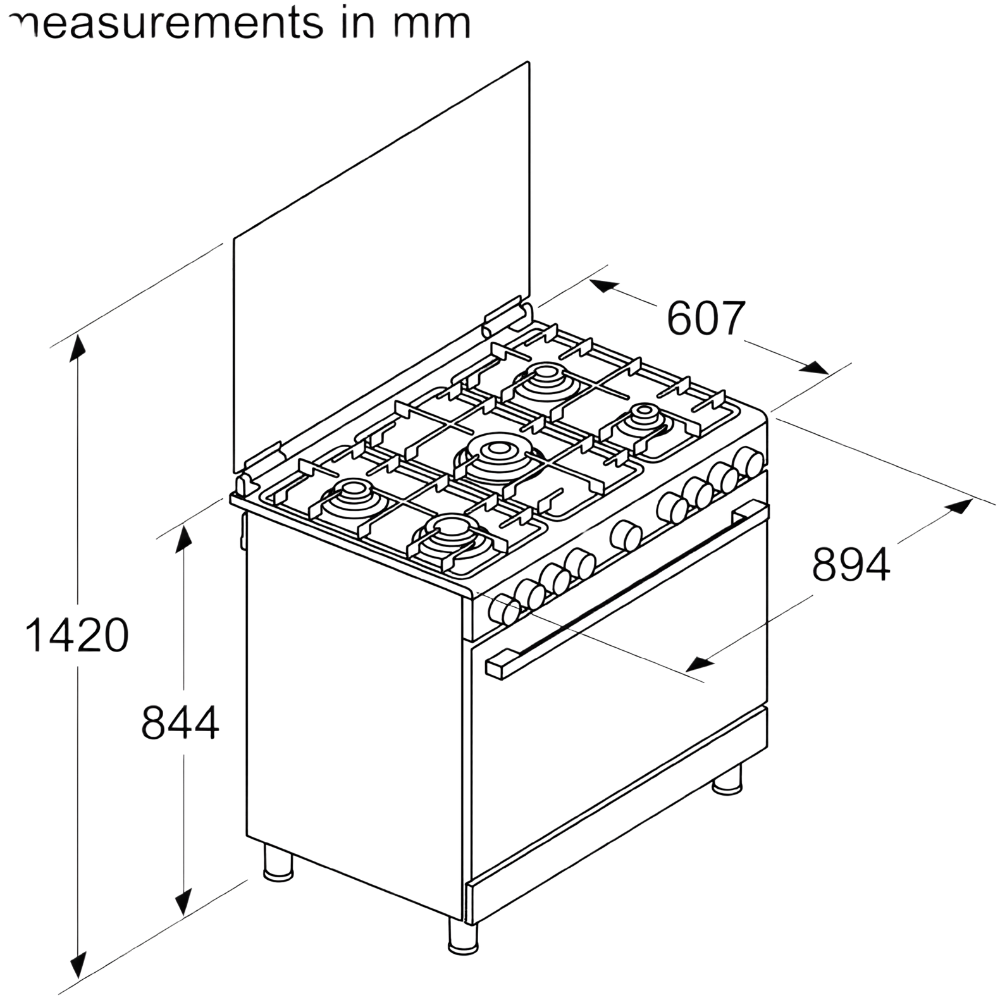 measurements in mm

607

894

1420

844