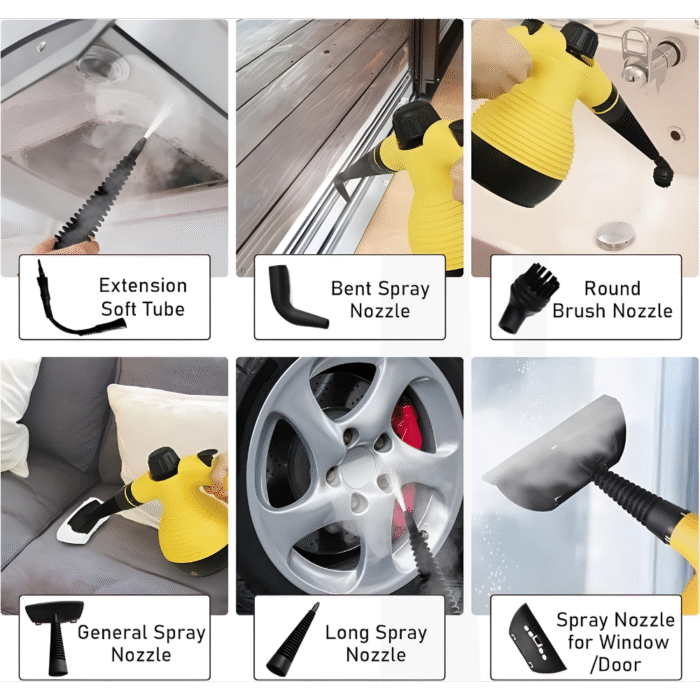 Extension Soft Tube

Bent Spray Nozzle

Round Brush Nozzle

General Spray Nozzle

Long Spray Nozzle

Spray Nozzle for Window /Door